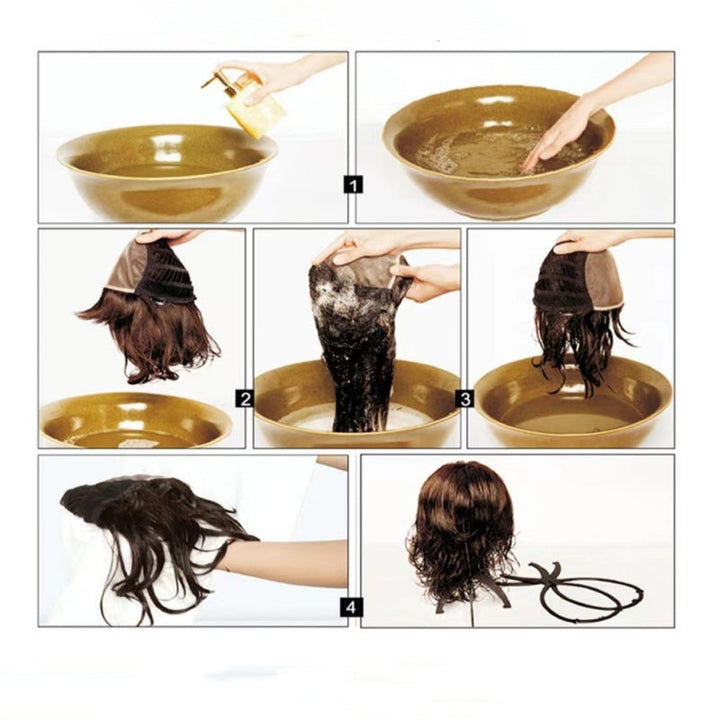 1

2

3

4