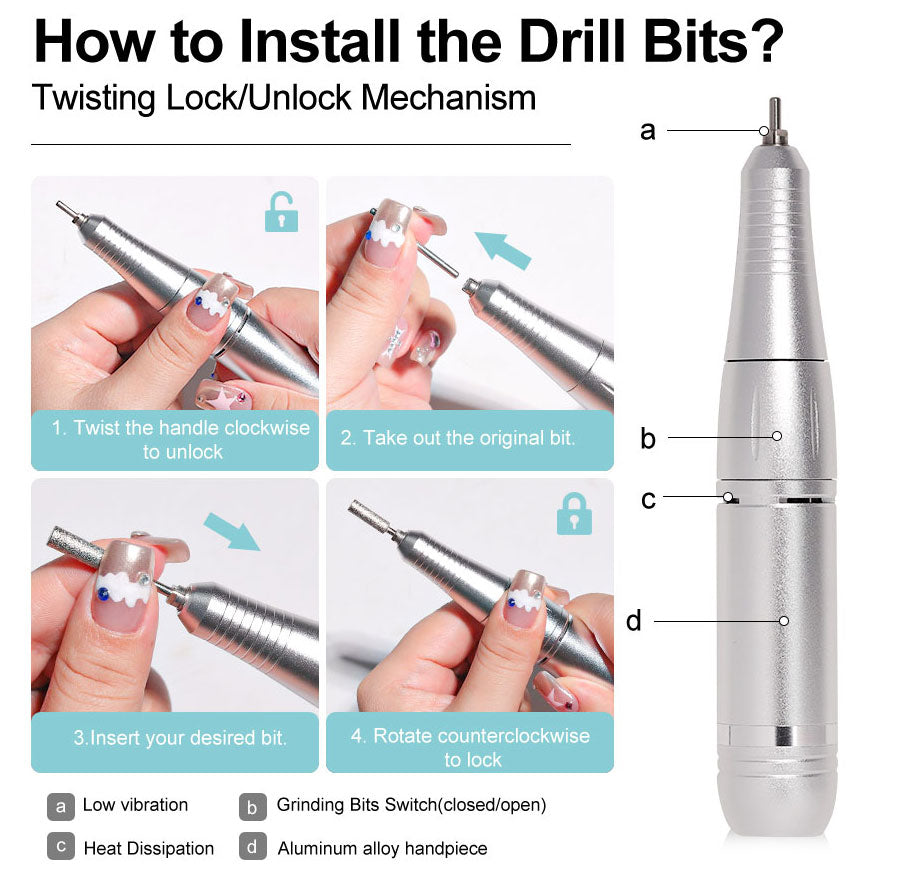 How to Install the Drill Bits?

Twisting Lock/Unlock Mechanism

1. Twist the handle clockwise to unlock

2. Take out the original bit.

3.Insert your desired bit.

4. Rotate counterclockwise to lock

a
b
c
d

a Low vibration
b Grinding Bits Switch(closed/open)
c Heat Dissipation
d Aluminum alloy handpiece