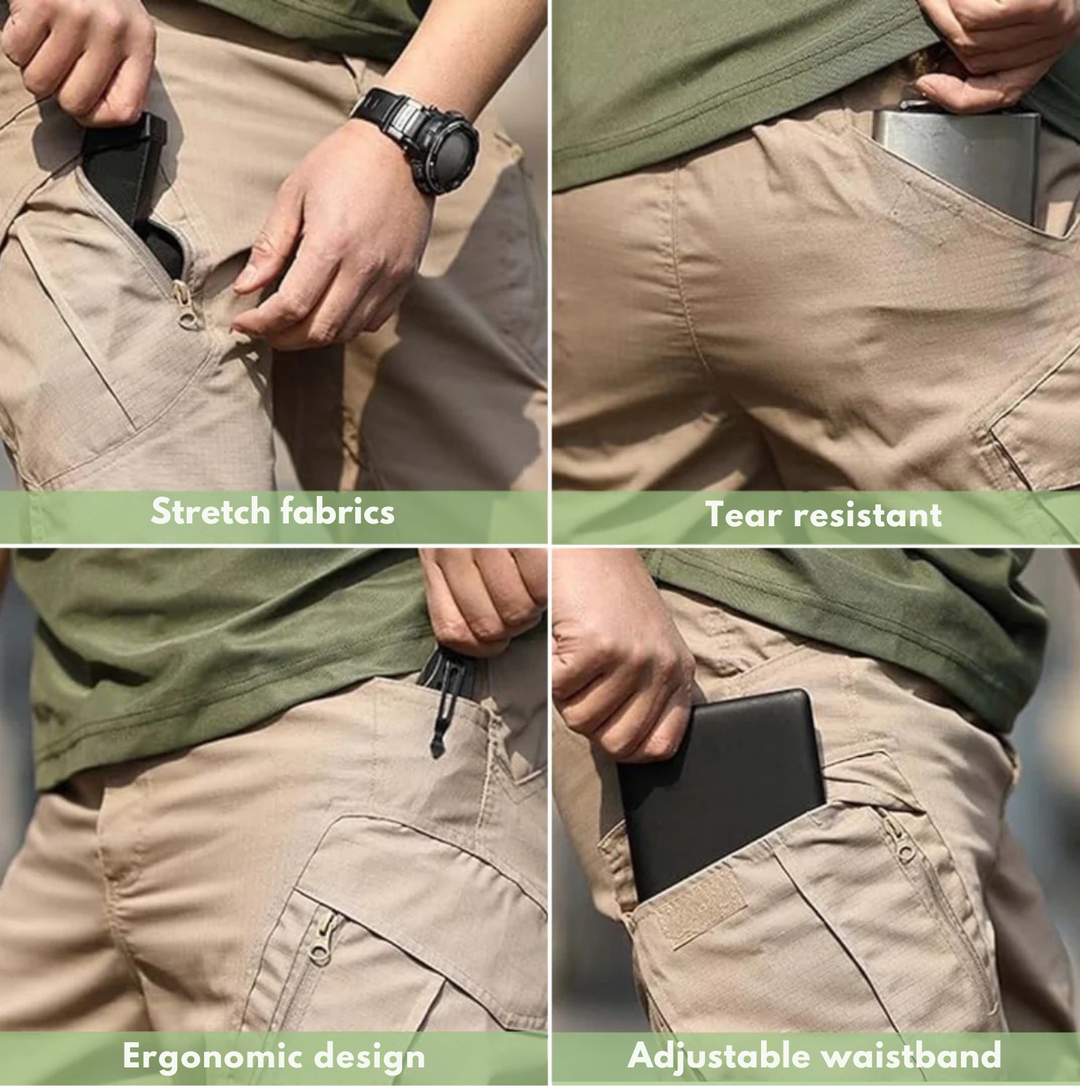 Stretch fabrics

Tear resistant

Ergonomic design

Adjustable waistband